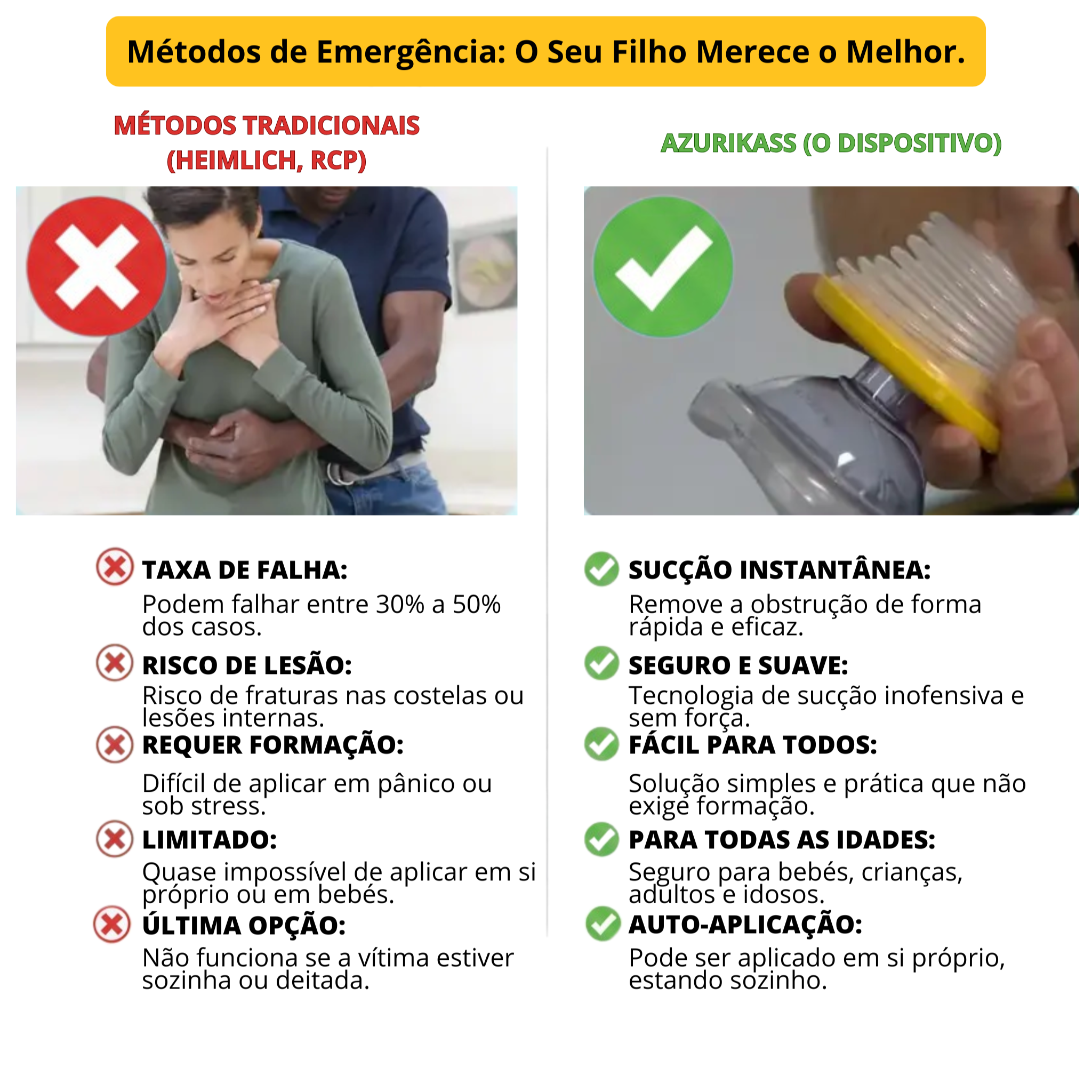 Métodos de Emergência: O Seu Filho Merece o Melhor.

MÉTODOS TRADICIONAIS (HEIMLICH, RCP)

TAXA DE FALHA:
Podem falhar entre 30% a 50% dos casos.

RISCO DE LESÃO:
Risco de fraturas nas costelas ou lesões internas.

REQUER FORMAÇÃO:
Difícil de aplicar em pânico ou sob stress.

LIMITADO:
Quase impossível de aplicar em si próprio ou em bebés.

ÚLTIMA OPÇÃO:
Não funciona se a vítima estiver sozinha ou deitada.

AZURIKASS (O DISPOSITIVO)

SUCÇÃO INSTANTÂNEA:
Remove a obstrução de forma rápida e eficaz.

SEGURO E SUAVE:
Tecnologia de sucção inofensiva e sem força.

FÁCIL PARA TODOS:
Solução simples e prática que não exige formação.

PARA TODAS AS IDADES:
Seguro para bebés, crianças, adultos e idosos.

AUTO-APLICAÇÃO:
Pode ser aplicado em si próprio, estando sozinho.